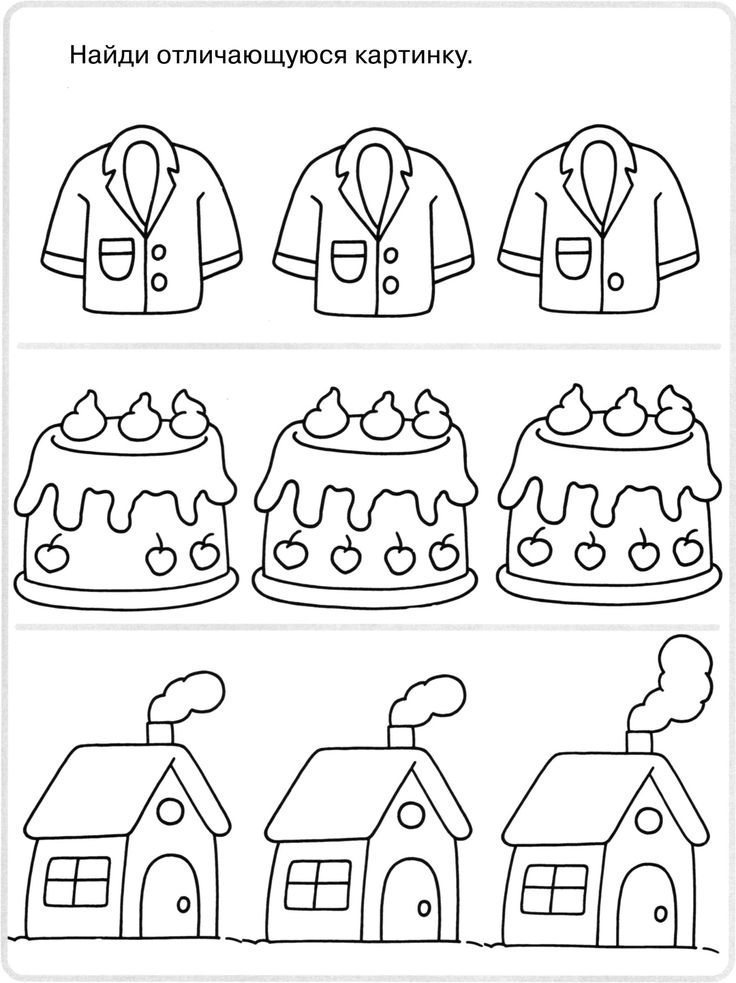 Найди отличающуюся картинку.