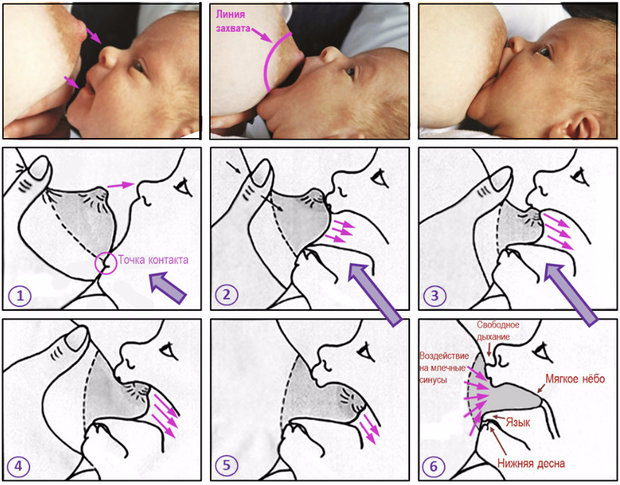 Линия захвата

Точка контакта

1

2

3

4

5

Свободное дыхание

Воздействие на млечные синусы

Мягкое нёбо

Язык

Нижняя десна

6