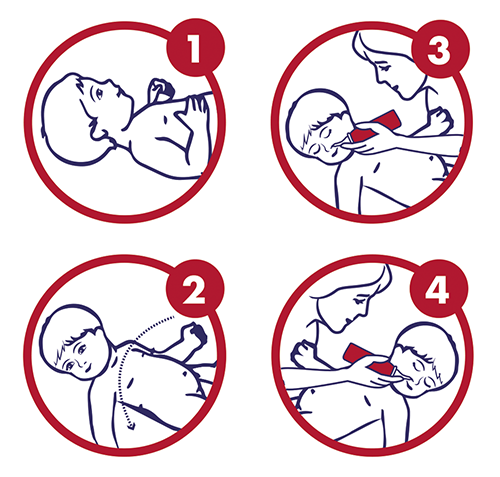 1

3

2

4