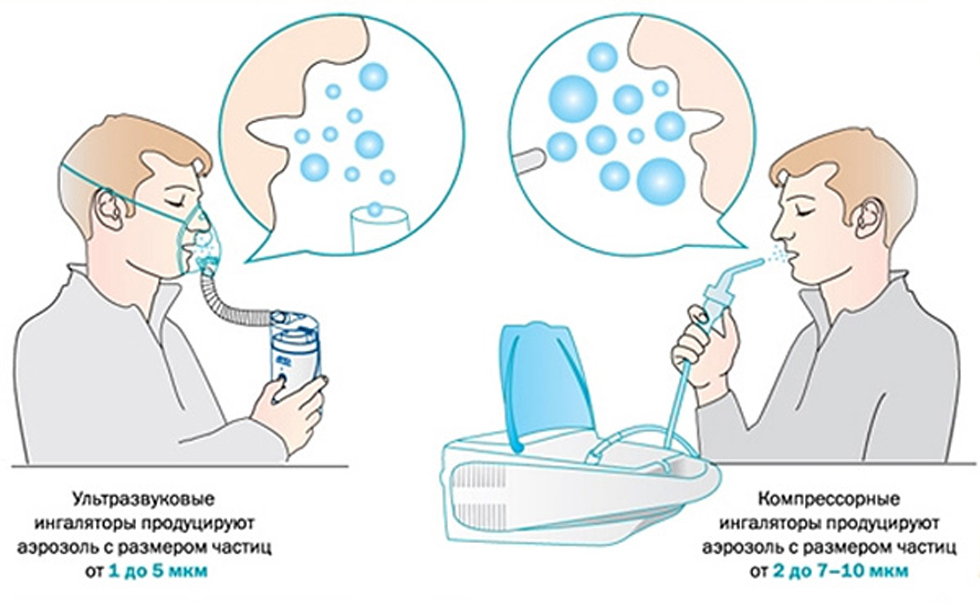 Ультразвуковые ингаляторы продуцируют аэрозоль с размером частиц от 1 до 5 мкм

Компрессорные ингаляторы продуцируют аэрозоль с размером частиц от 2 до 7–10 мкм